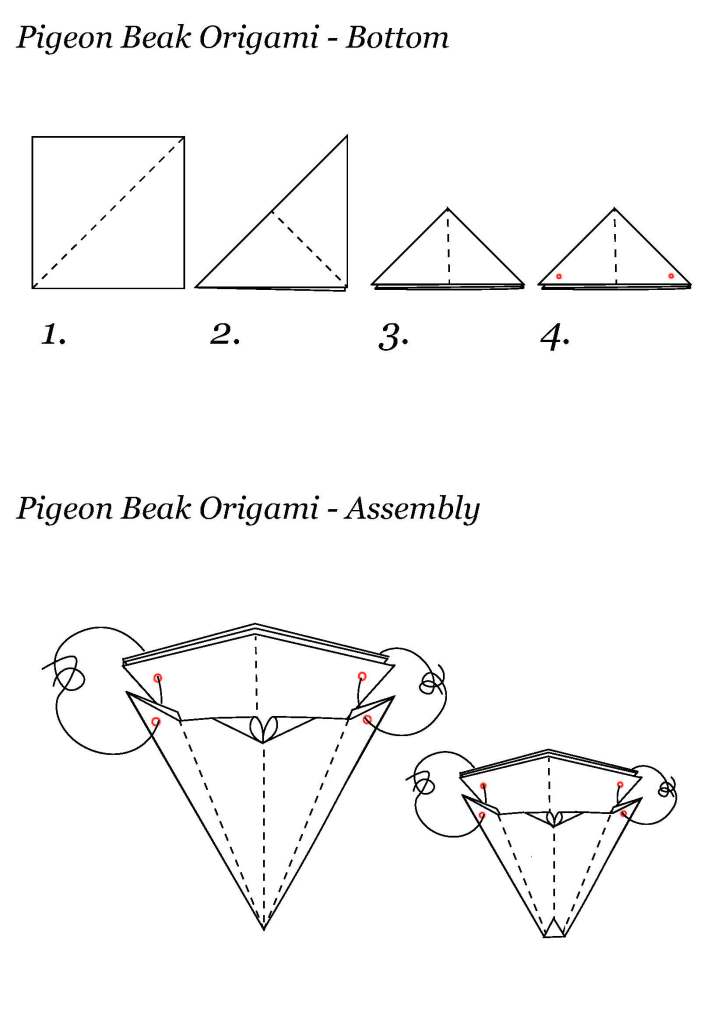 Pigeon Beak Origami - Bottom

1.

2.

3.

4.

Pigeon Beak Origami - Assembly